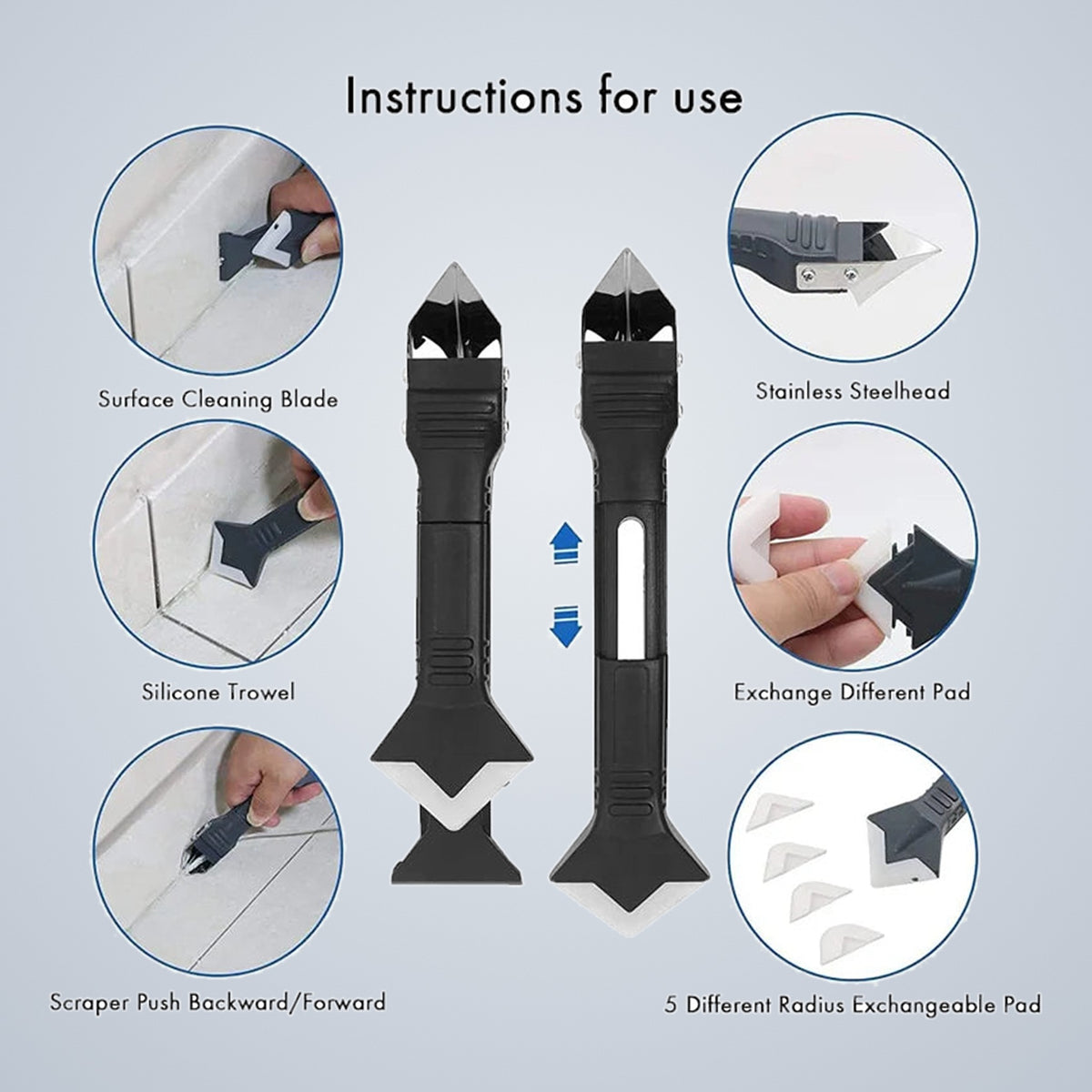 Instructions for use

Surface Cleaning Blade

Silicone Trowel

Scraper Push Backward/Forward

Stainless Steelhead

Exchange Different Pad

5 Different Radius Exchangeable Pad